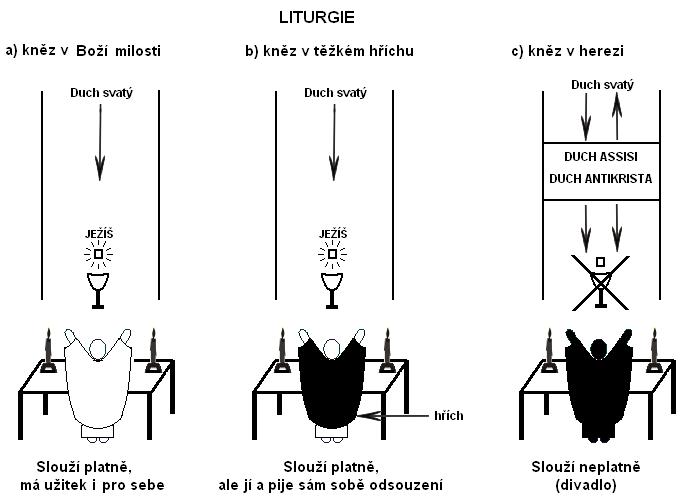 LITURGIE

a) kněz v Boží milosti

Duch svatý

JEŽÍŠ

Slouží platně, má užitek i pro sebe

b) kněz v těžkém hříchu

Duch svatý

JEŽÍŠ

hřích

Slouží platně, ale jí a pije sám sobě odsouzení

c) kněz v herezi

Duch svatý

DUCH ASSISI
DUCH ANTIKRISTA

Slouží neplatně (divadlo)